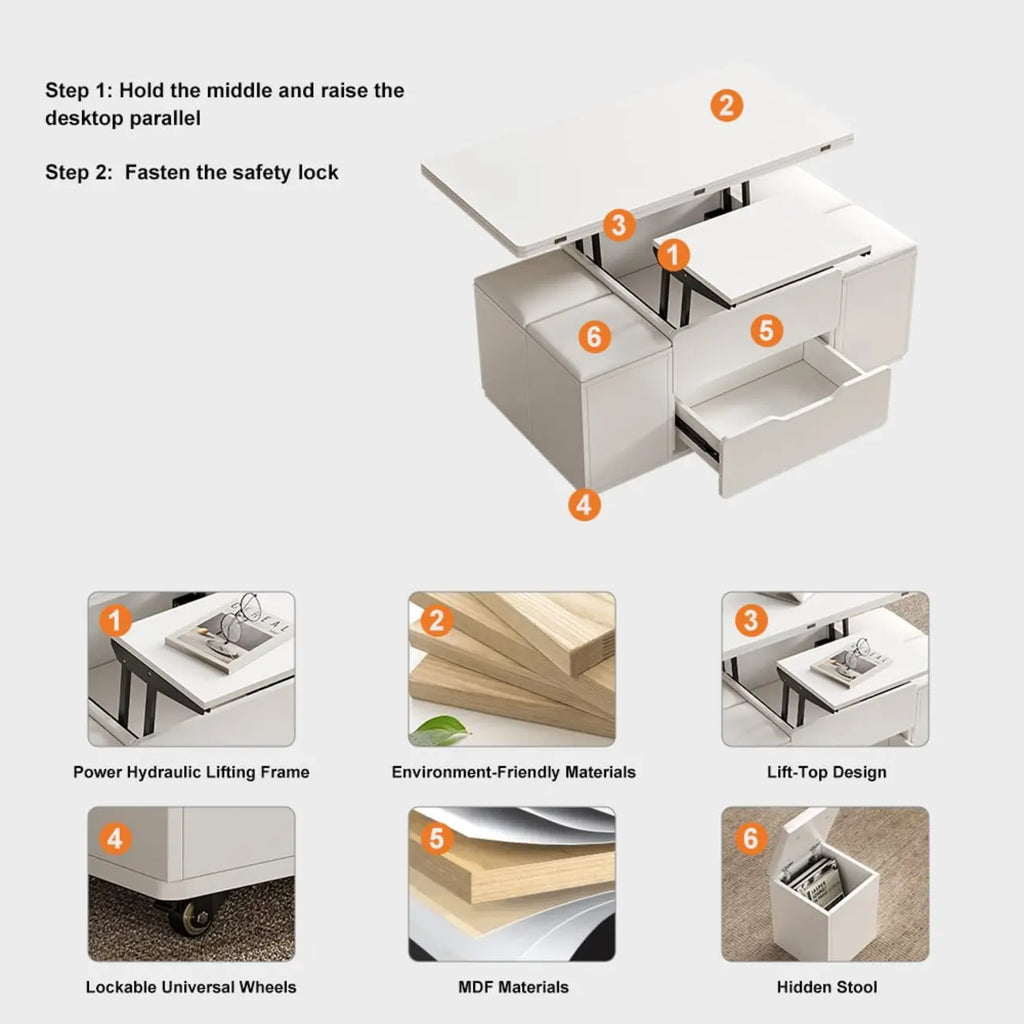 Step 1: Hold the middle and raise the desktop parallel

Step 2: Fasten the safety lock

2
3
1
6
5
4

1
Power Hydraulic Lifting Frame

2
Environment-Friendly Materials

3
Lift-Top Design

4
Lockable Universal Wheels

5
MDF Materials

6
Hidden Stool